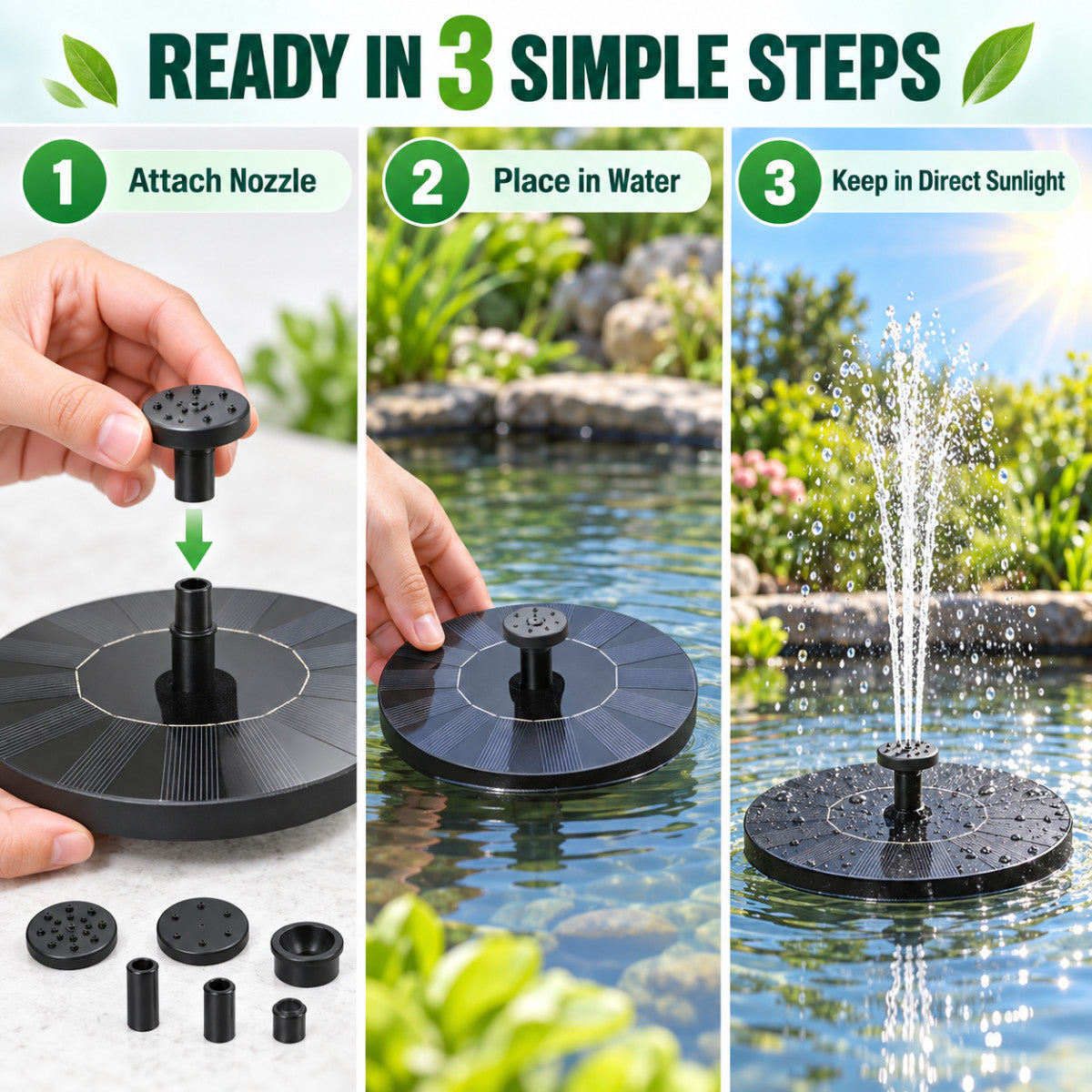 READY IN 3 SIMPLE STEPS

1 Attach Nozzle

2 Place in Water

3 Keep in Direct Sunlight