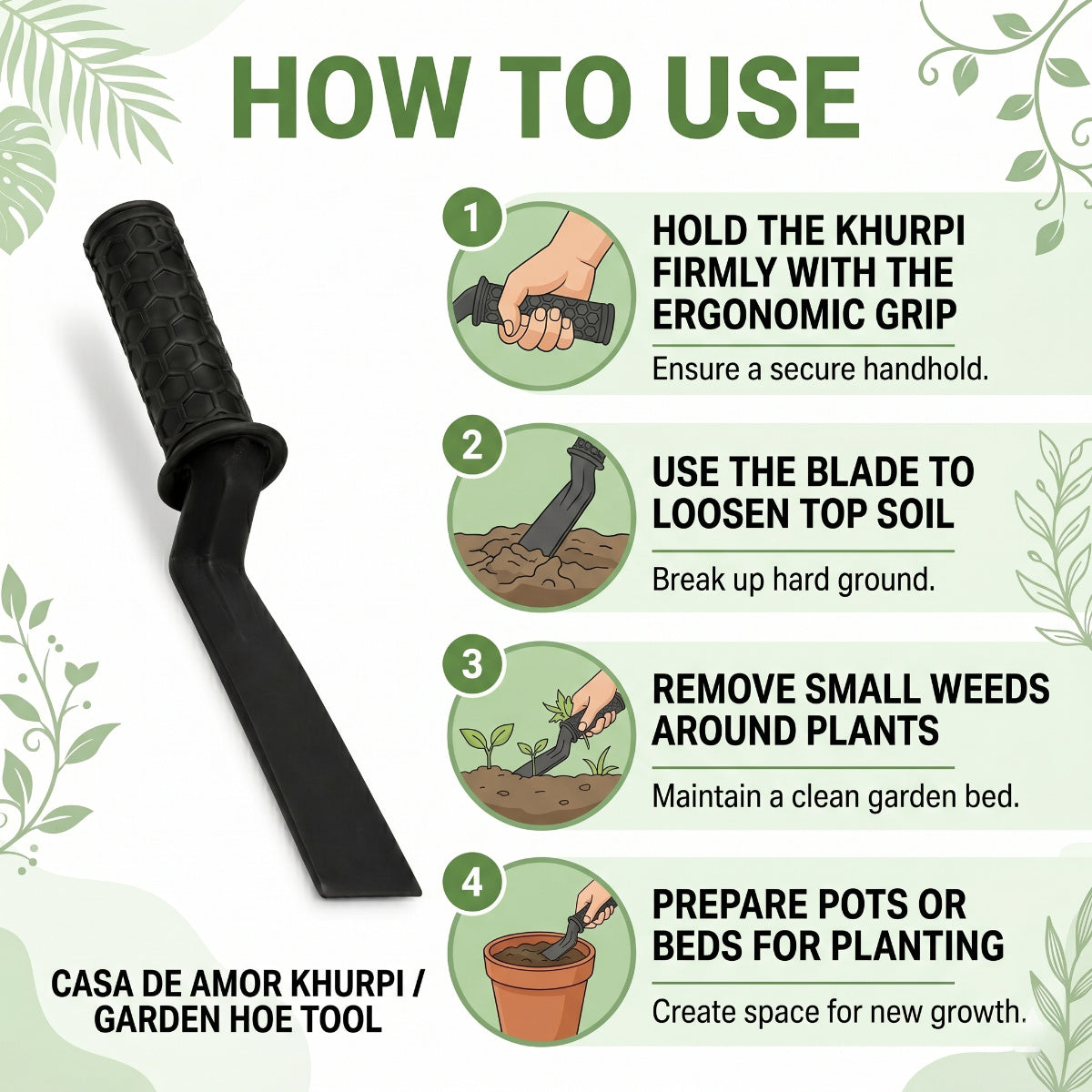 HOW TO USE

1
HOLD THE KHURPI FIRMLY WITH THE ERGONOMIC GRIP
Ensure a secure handhold.

2
USE THE BLADE TO LOOSEN TOP SOIL
Break up hard ground.

3
REMOVE SMALL WEEDS AROUND PLANTS
Maintain a clean garden bed.

4
PREPARE POTS OR BEDS FOR PLANTING
Create space for new growth.

CASA DE AMOR KHURPI / GARDEN HOE TOOL