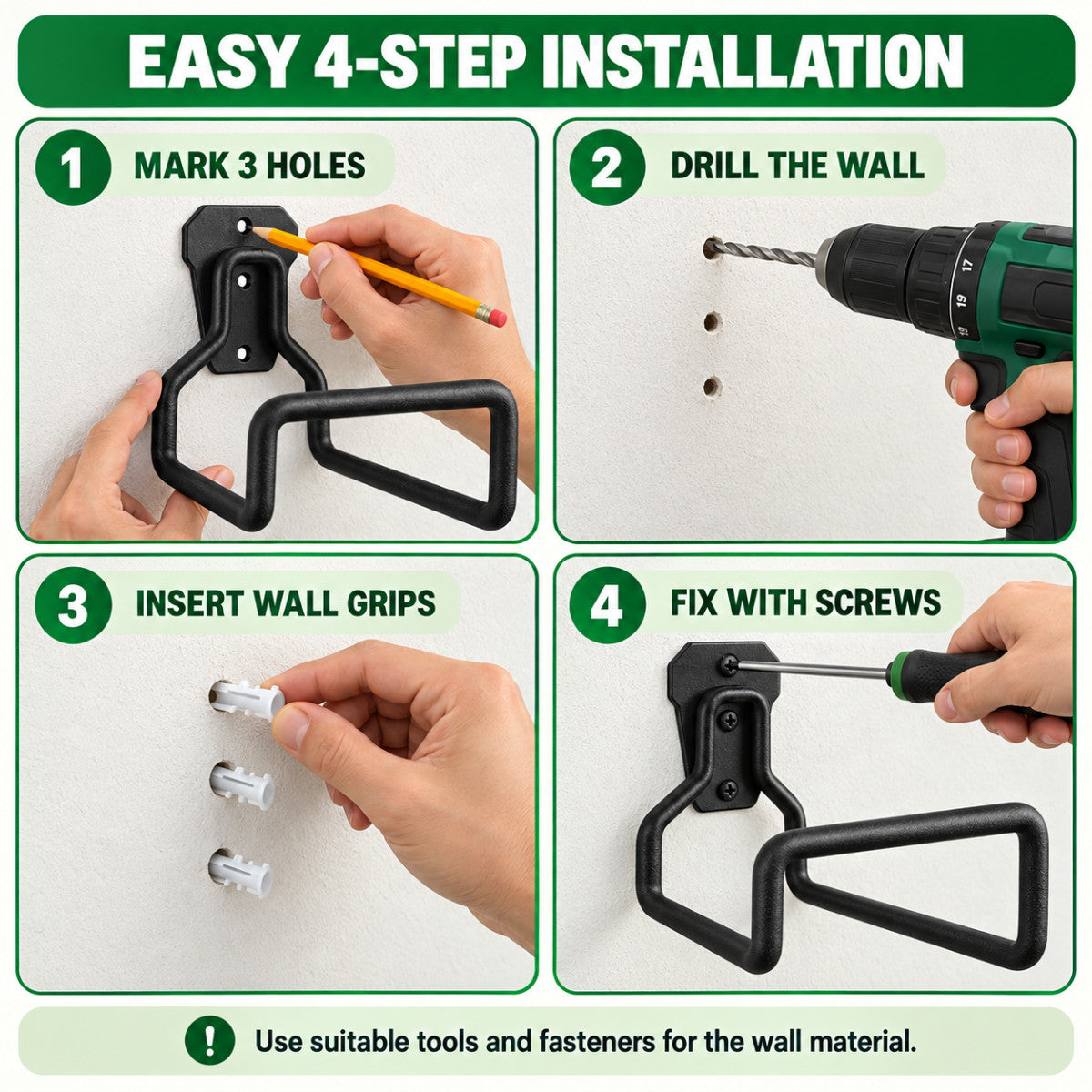 EASY 4-STEP INSTALLATION

1 MARK 3 HOLES

2 DRILL THE WALL

17

19

3 INSERT WALL GRIPS

4 FIX WITH SCREWS

! Use suitable tools and fasteners for the wall material.