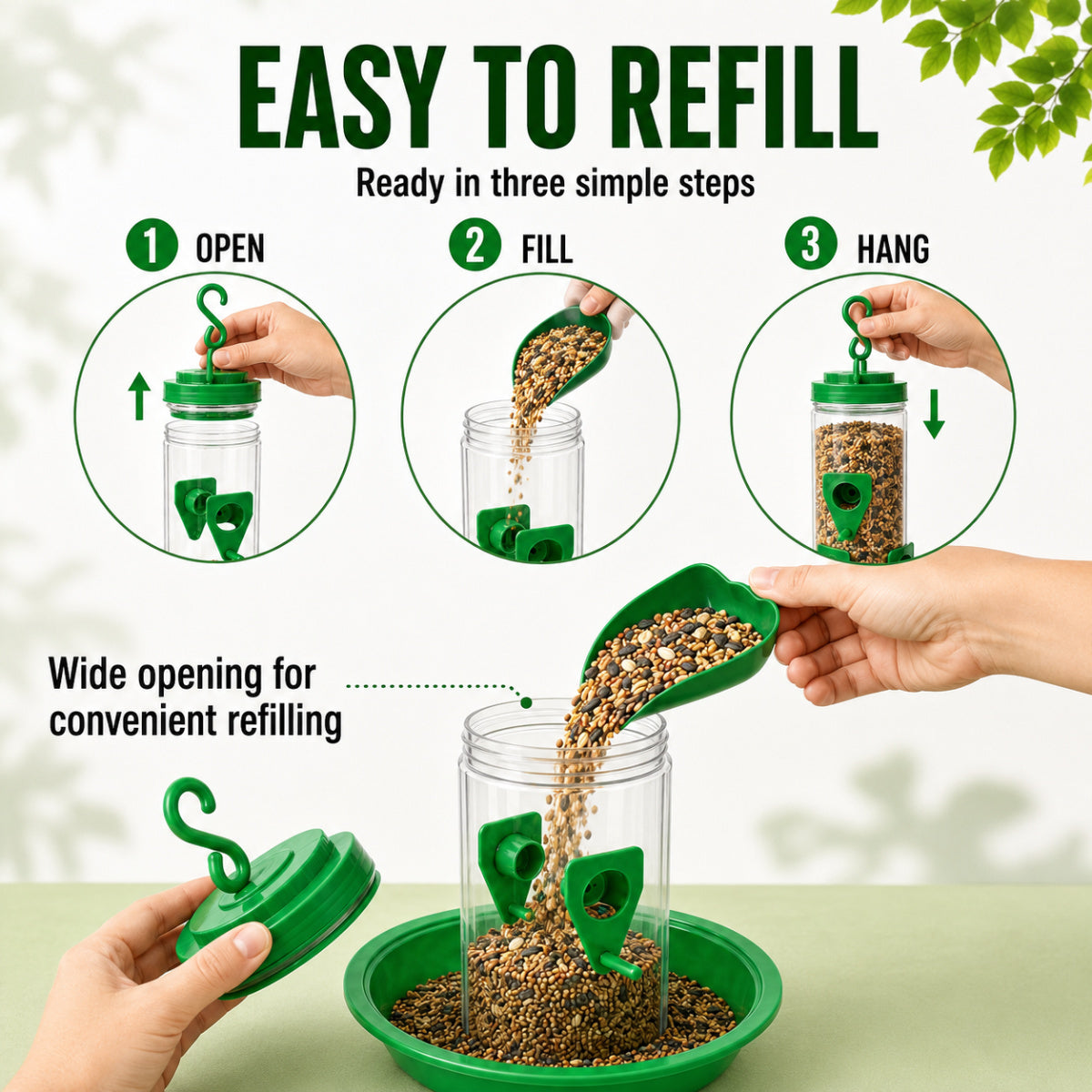 EASY TO REFILL

Ready in three simple steps

1 OPEN

2 FILL

3 HANG

Wide opening for convenient refilling