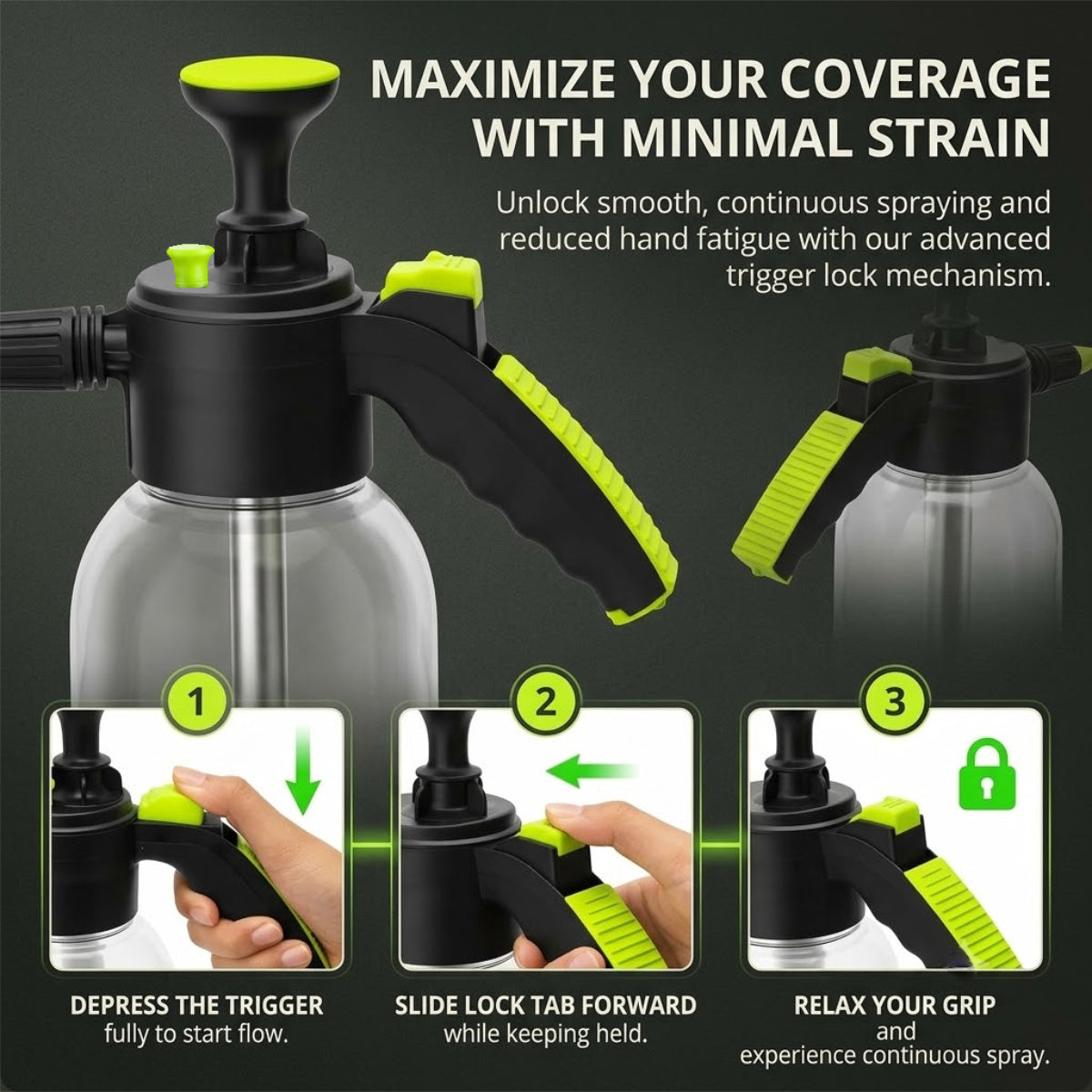 MAXIMIZE YOUR COVERAGE WITH MINIMAL STRAIN

Unlock smooth, continuous spraying and reduced hand fatigue with our advanced trigger lock mechanism.

1

DEPRESS THE TRIGGER
fully to start flow.

2

SLIDE LOCK TAB FORWARD
while keeping held.

3

RELAX YOUR GRIP
and
experience continuous spray.