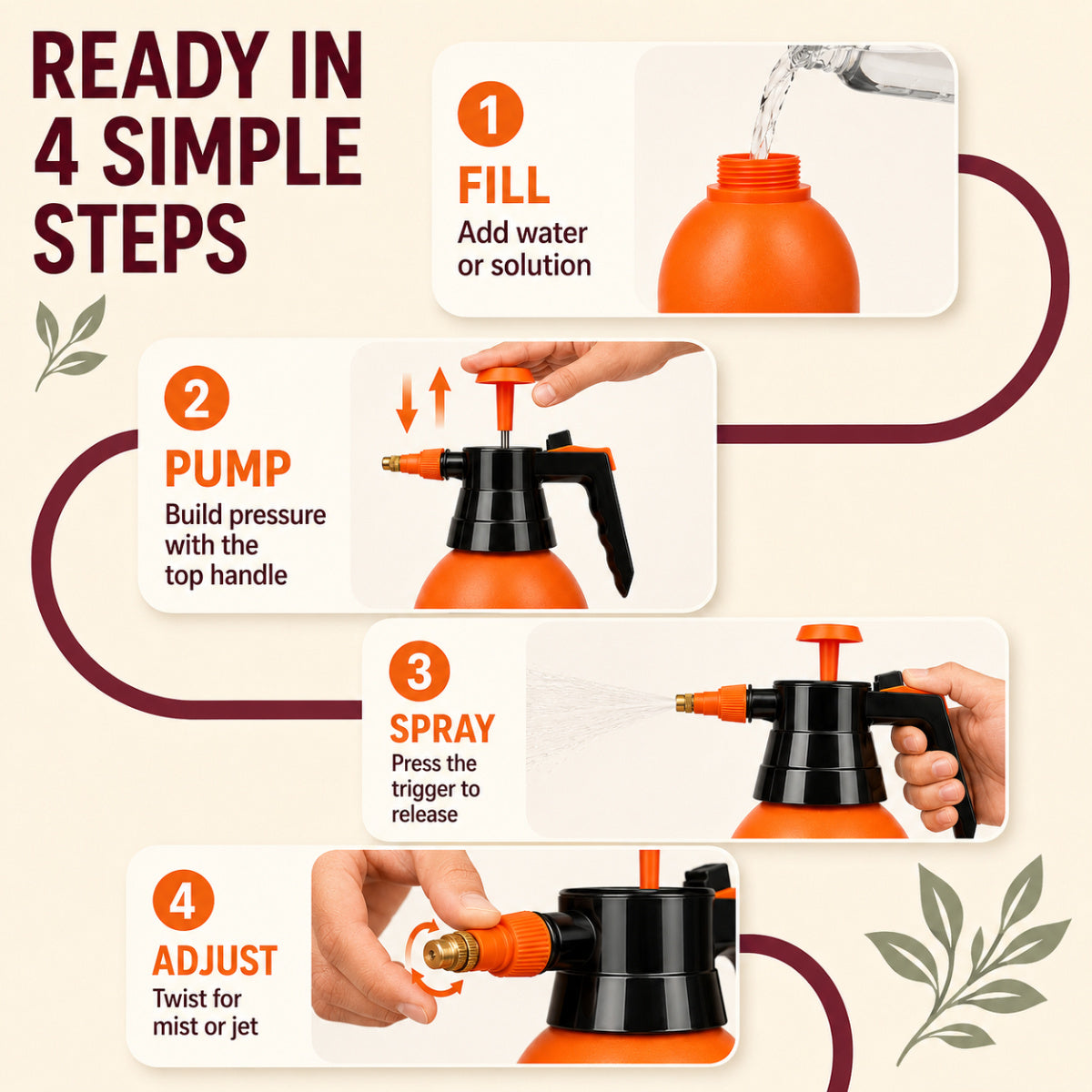 READY IN 4 SIMPLE STEPS

1
FILL
Add water or solution

2
PUMP
Build pressure with the top handle

3
SPRAY
Press the trigger to release

4
ADJUST
Twist for mist or jet