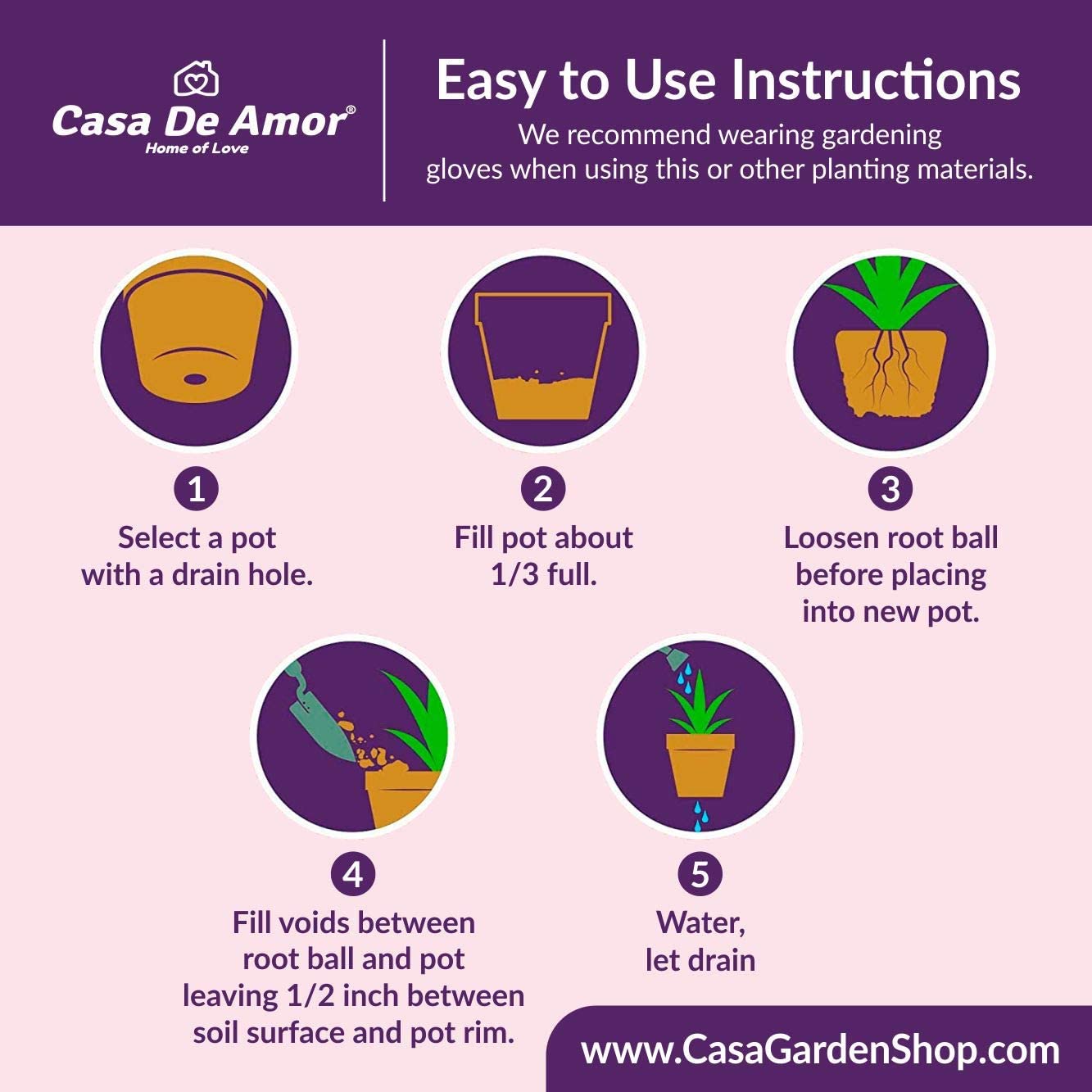 Casa De Amor®
Home of Love

Easy to Use Instructions
We recommend wearing gardening gloves when using this or other planting materials.

1
Select a pot with a drain hole.

2
Fill pot about 1/3 full.

3
Loosen root ball before placing into new pot.

4
Fill voids between root ball and pot leaving 1/2 inch between soil surface and pot rim.

5
Water, let drain

www.CasaGardenShop.com