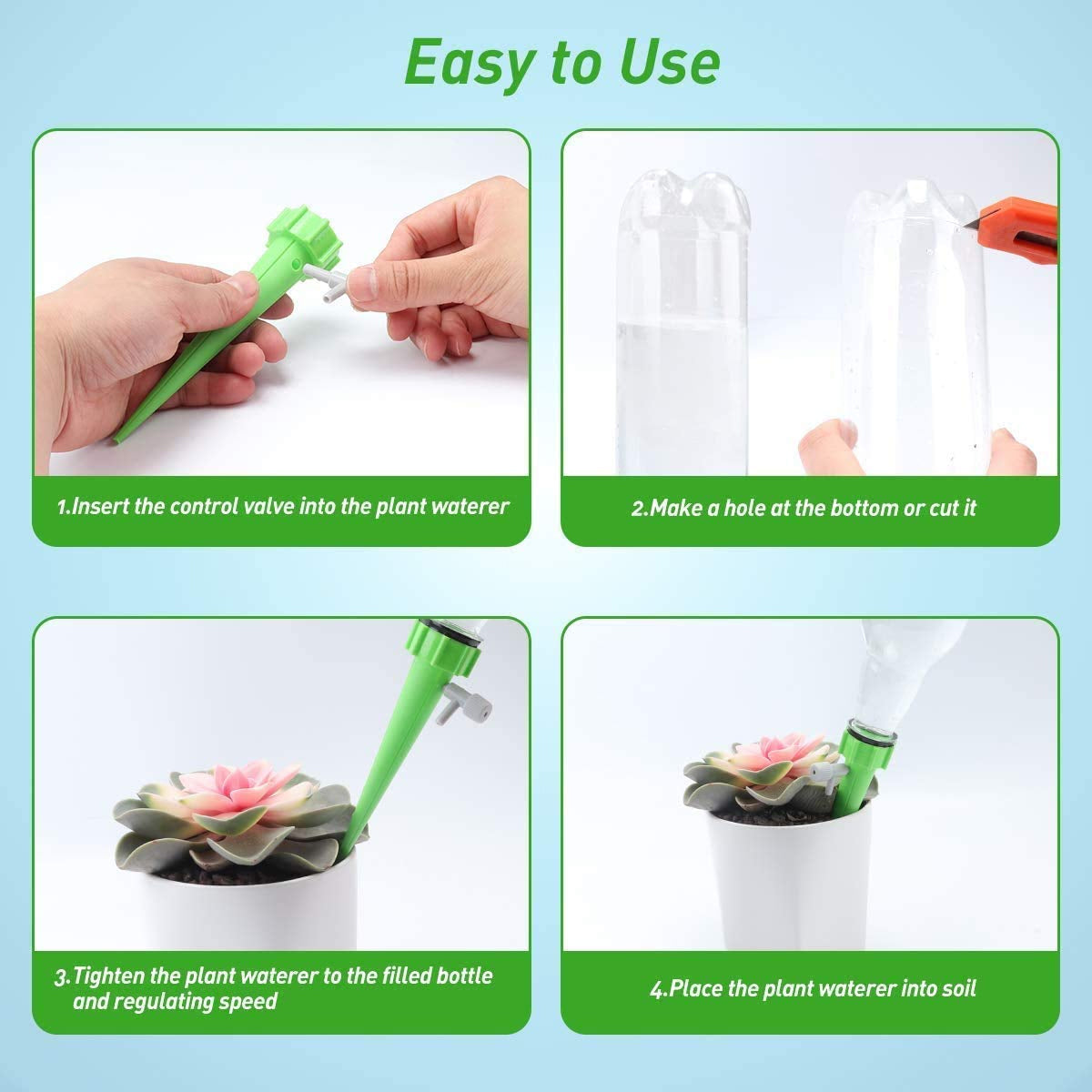 Easy to Use

1.Insert the control valve into the plant waterer

2.Make a hole at the bottom or cut it

3.Tighten the plant waterer to the filled bottle and regulating speed

4.Place the plant waterer into soil