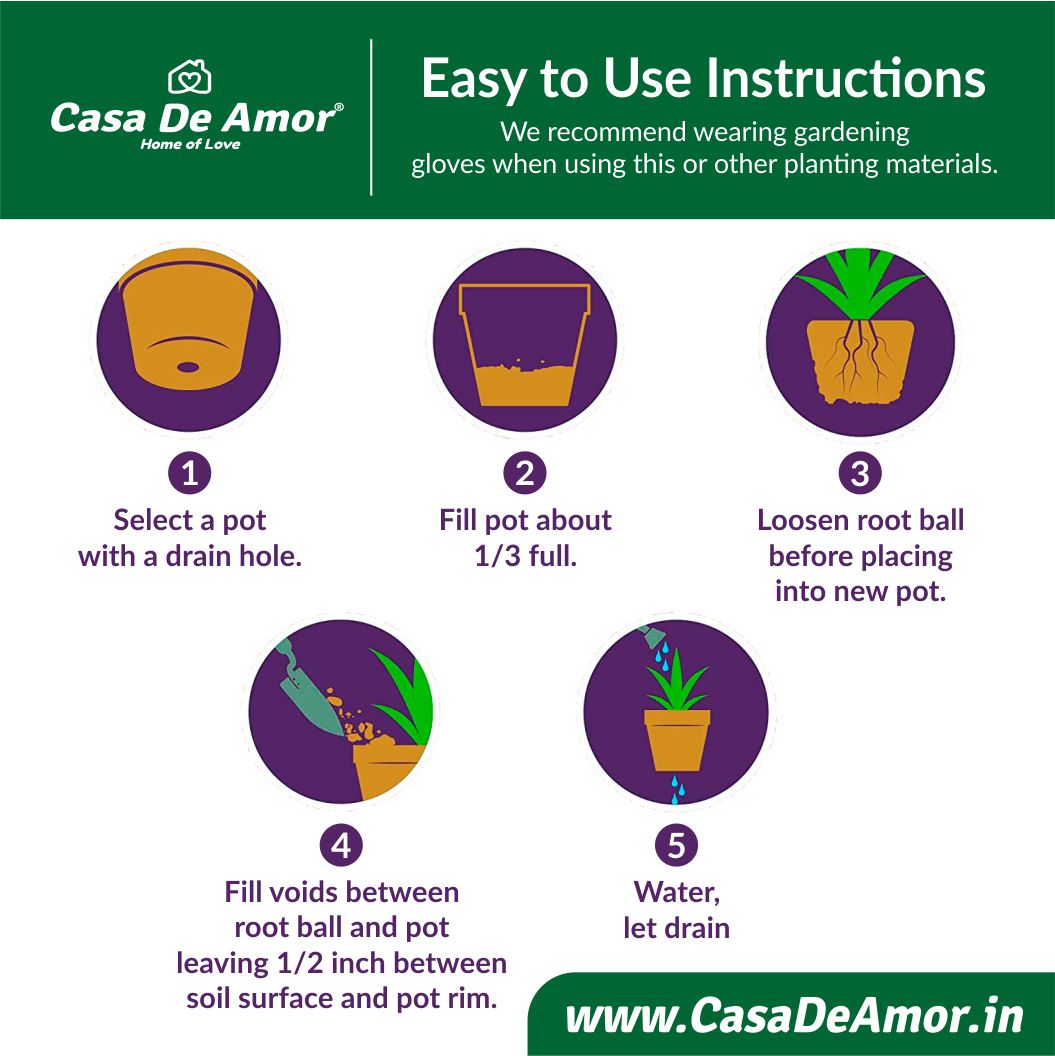 Casa De Amor®
Home of Love

Easy to Use Instructions
We recommend wearing gardening gloves when using this or other planting materials.

1
Select a pot with a drain hole.

2
Fill pot about 1/3 full.

3
Loosen root ball before placing into new pot.

4
Fill voids between root ball and pot leaving 1/2 inch between soil surface and pot rim.

5
Water, let drain

www.CasaDeAmor.in