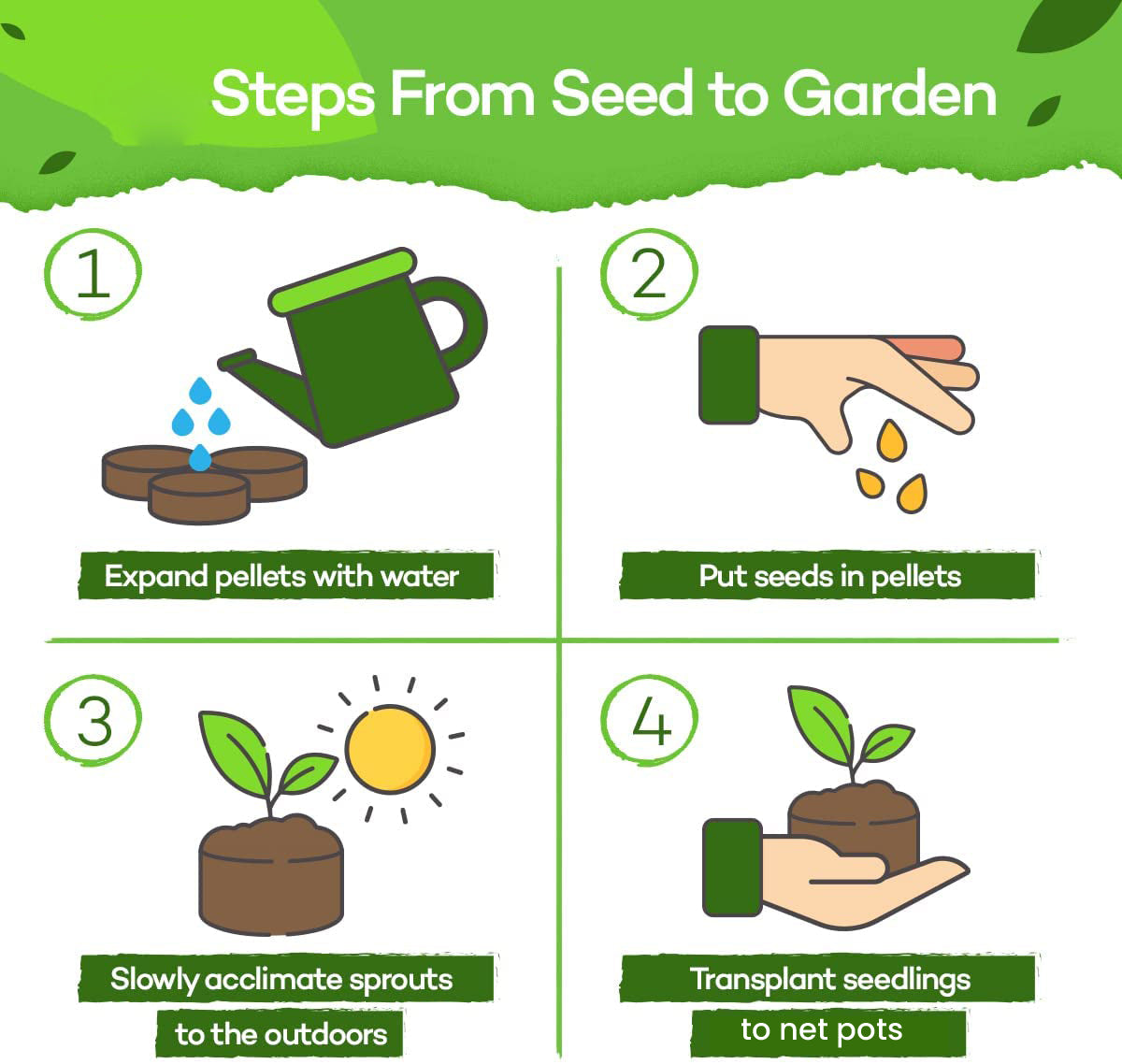 Steps From Seed to Garden

1

Expand pellets with water

2

Put seeds in pellets

3

Slowly acclimate sprouts to the outdoors

4

Transplant seedlings to net pots