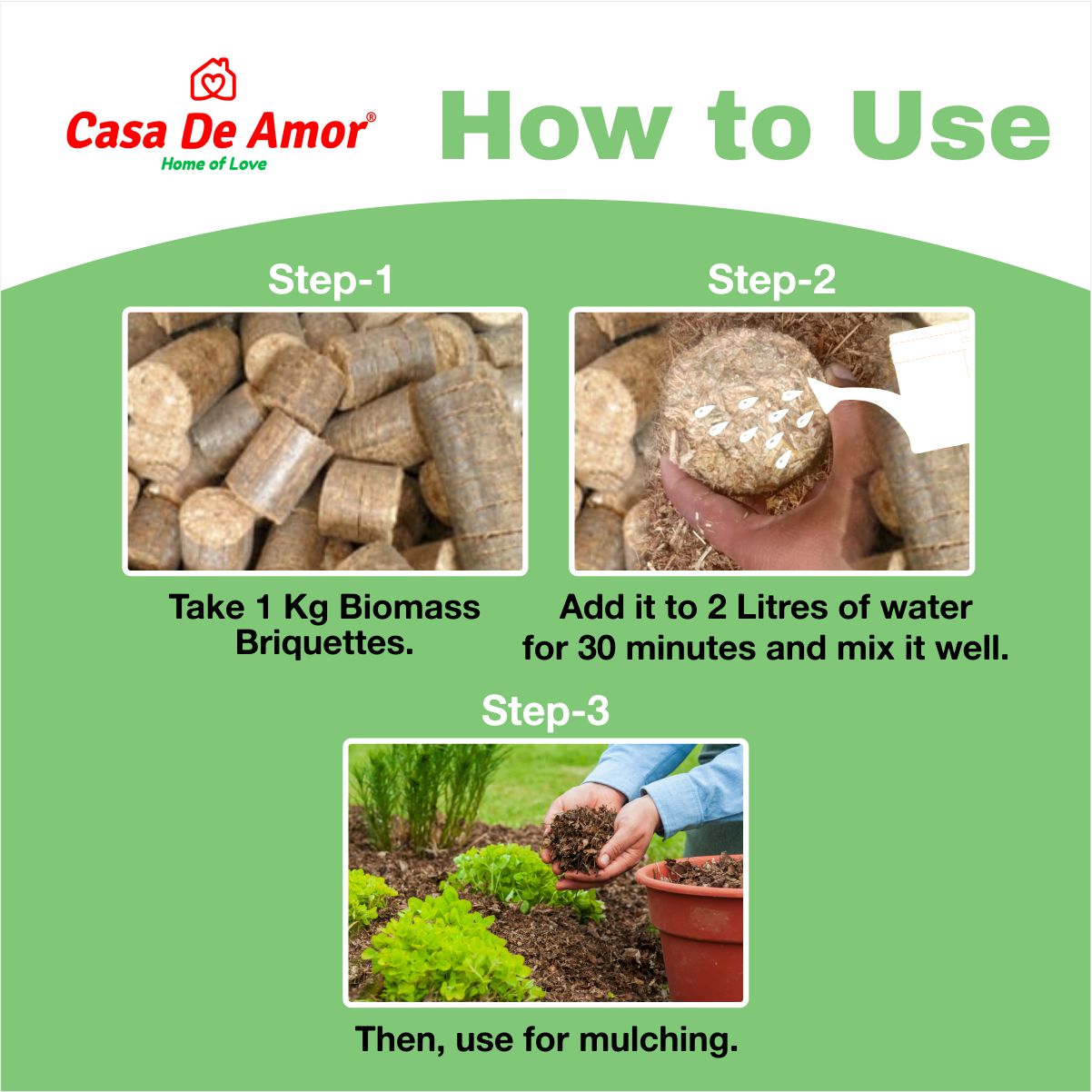 Casa De Amor®
Home of Love

How to Use

Step-1

Take 1 Kg Biomass Briquettes.

Step-2

Add it to 2 Litres of water for 30 minutes and mix it well.

Step-3

Then, use for mulching.