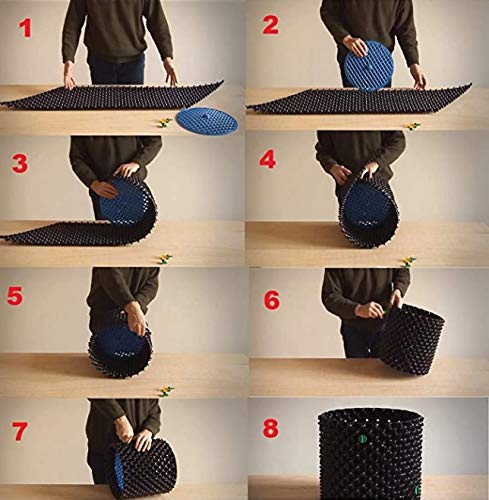 1
2
3
4
5
6
7
8