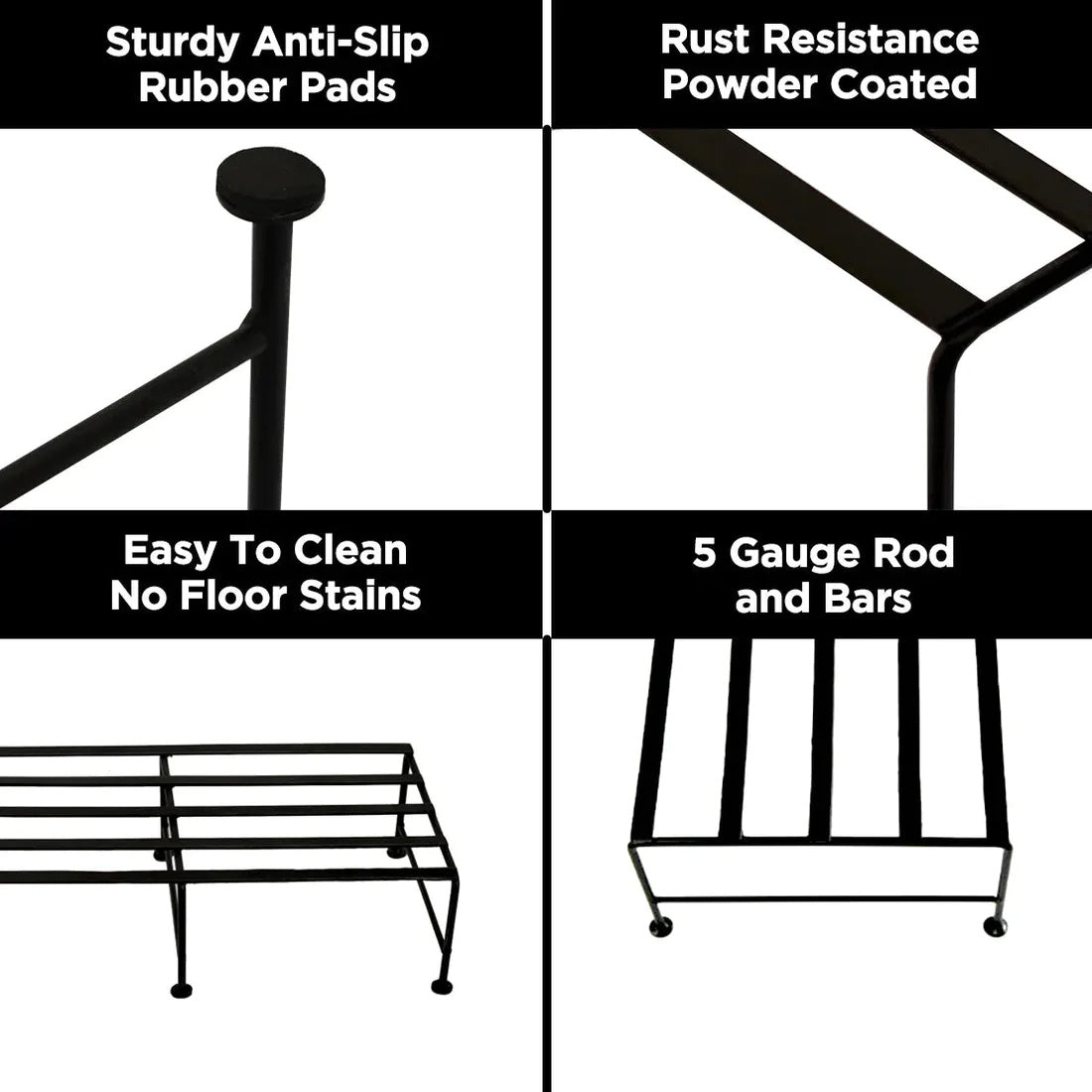 Sturdy Anti-Slip Rubber Pads

Rust Resistance Powder Coated

Easy To Clean No Floor Stains

5 Gauge Rod and Bars