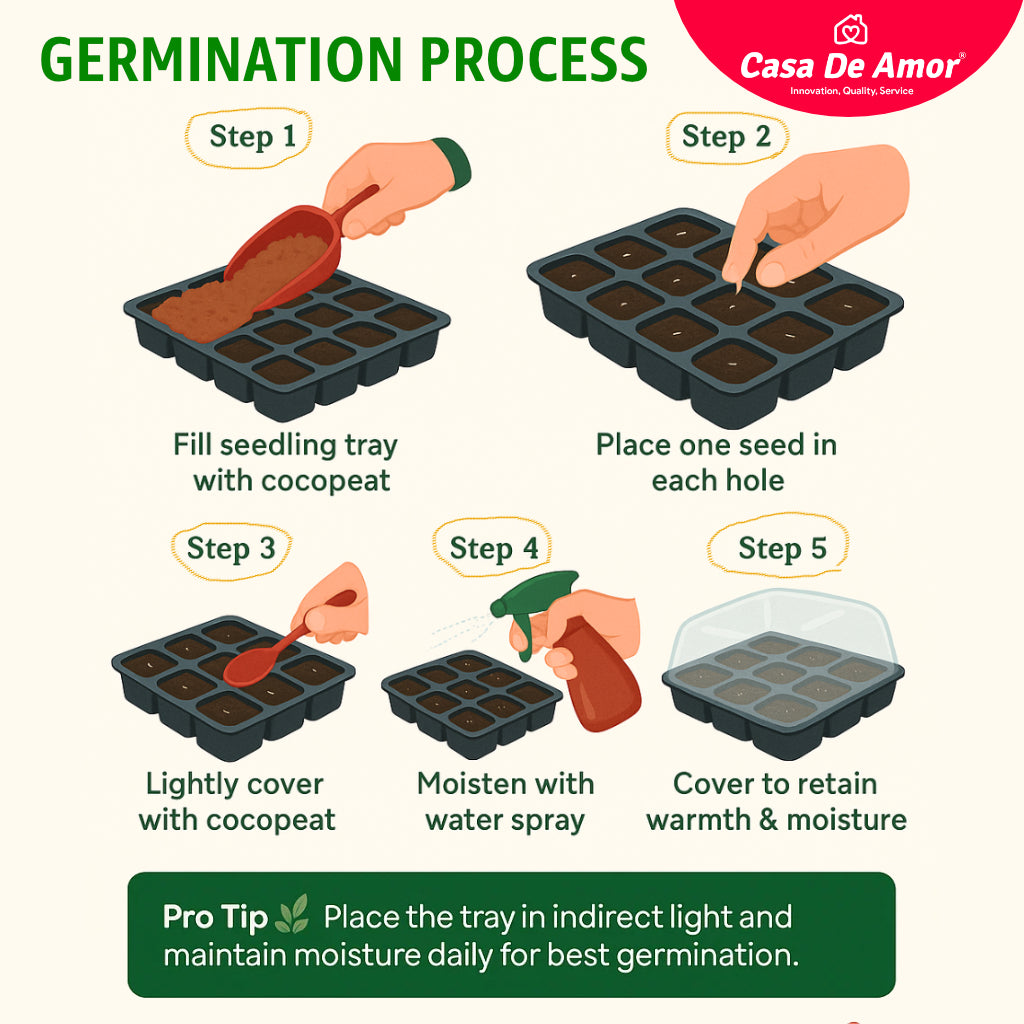 GERMINATION PROCESS

Casa De Amor®
Innovation, Quality, Service

Step 1
Fill seedling tray with cocopeat

Step 2
Place one seed in each hole

Step 3
Lightly cover with cocopeat

Step 4
Moisten with water spray

Step 5
Cover to retain warmth & moisture

Pro Tip Place the tray in indirect light and maintain moisture daily for best germination.