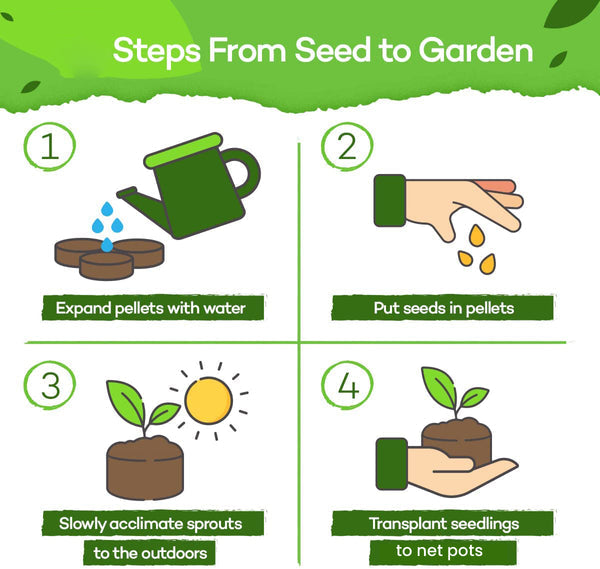 Steps From Seed to Garden

1

Expand pellets with water

2

Put seeds in pellets

3

Slowly acclimate sprouts to the outdoors

4

Transplant seedlings to net pots