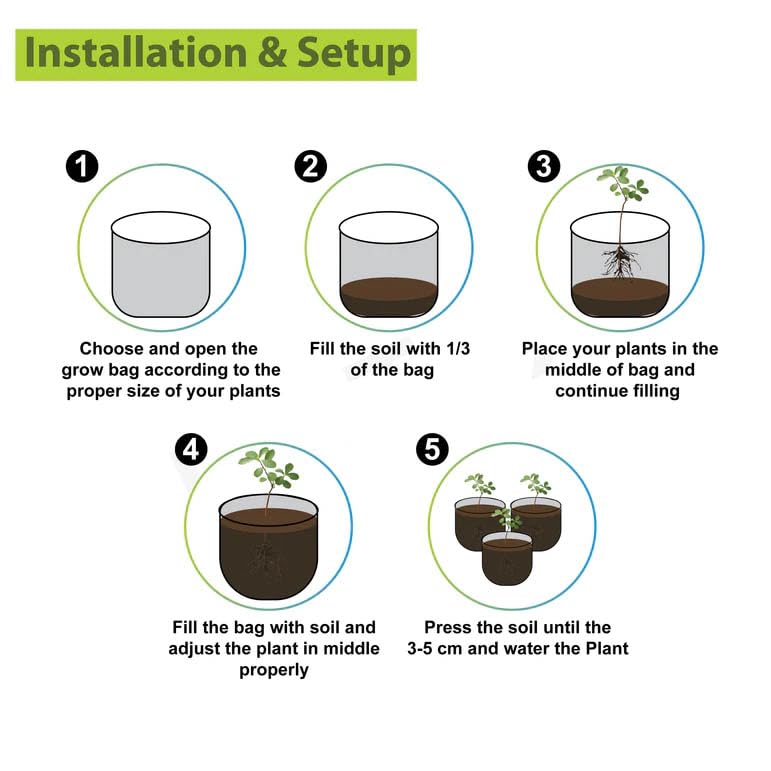 Installation & Setup

1
Choose and open the grow bag according to the proper size of your plants

2
Fill the soil with 1/3 of the bag

3
Place your plants in the middle of bag and continue filling

4
Fill the bag with soil and adjust the plant in middle properly

5
Press the soil until the 3-5 cm and water the Plant