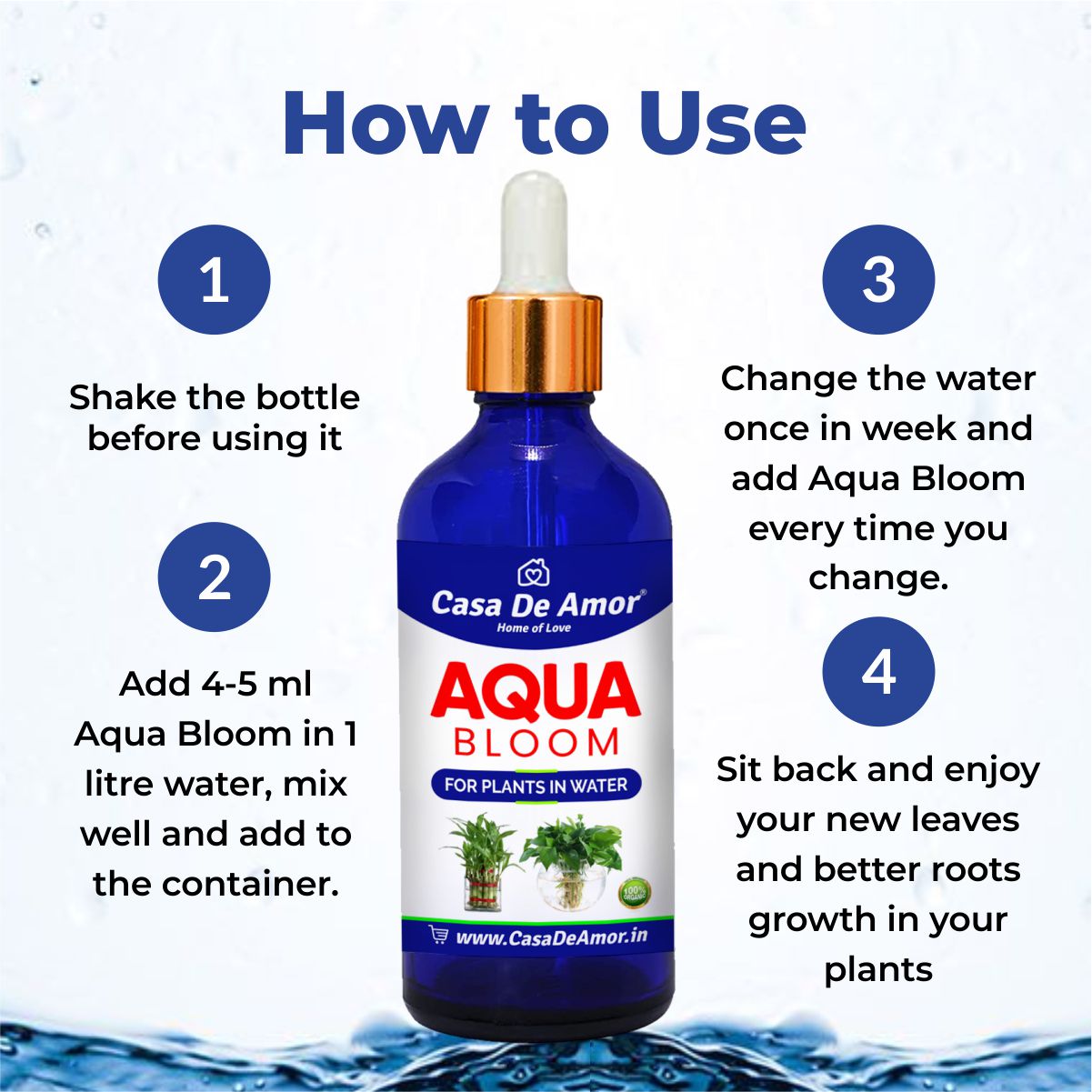 How to Use

1

Shake the bottle before using it

2

Add 4-5 ml Aqua Bloom in 1 litre water, mix well and add to the container.

Casa De Amor®
Home of Love

AQUA
BLOOM

FOR PLANTS IN WATER

100% ORGANIC

www.CasaDeAmor.in

3

Change the water once in week and add Aqua Bloom every time you change.

4

Sit back and enjoy your new leaves and better roots growth in your plants