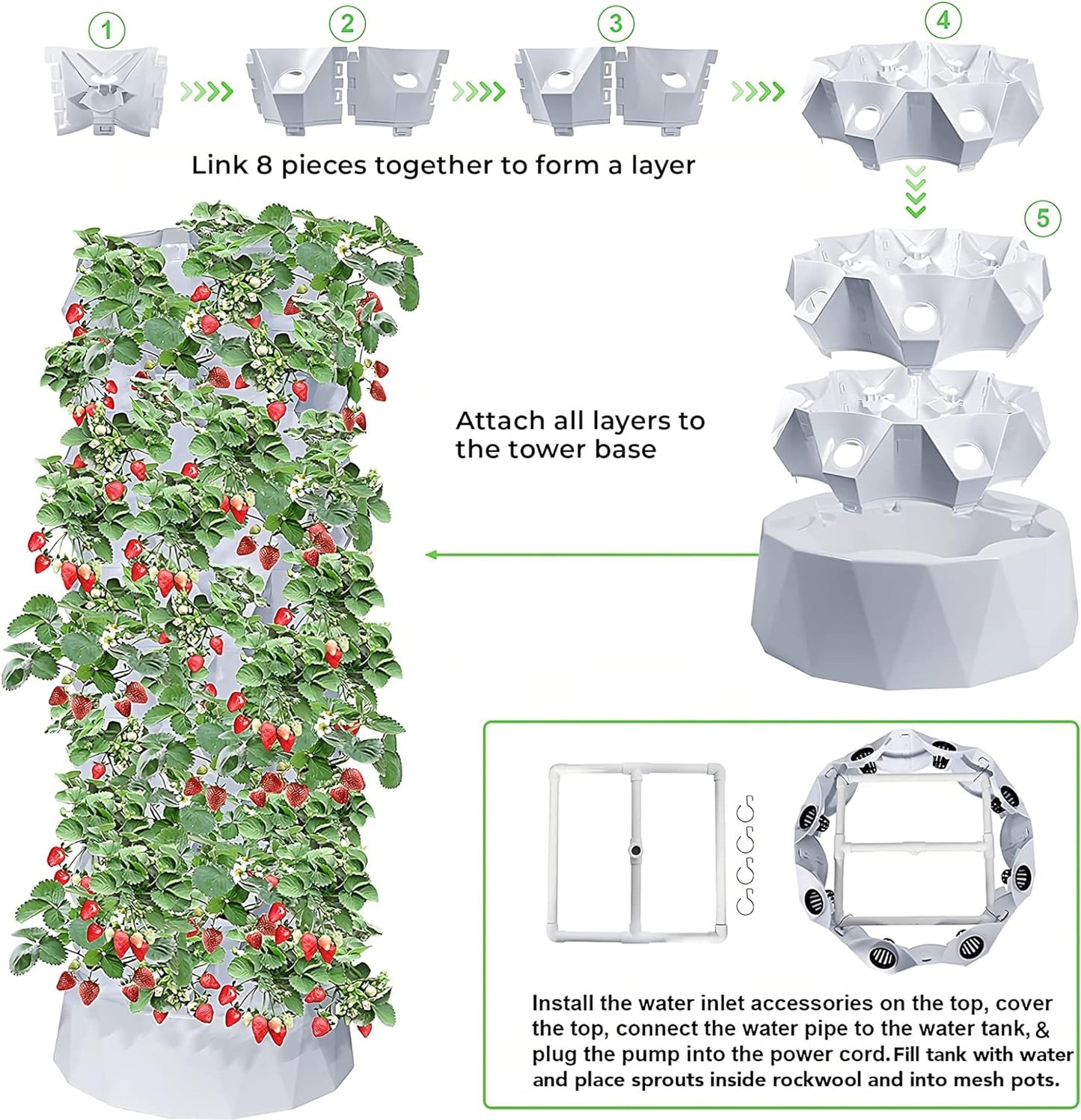 1

2

3

4

Link 8 pieces together to form a layer

5

Attach all layers to the tower base

Install the water inlet accessories on the top, cover the top, connect the water pipe to the water tank, & plug the pump into the power cord. Fill tank with water and place sprouts inside rockwool and into mesh pots.