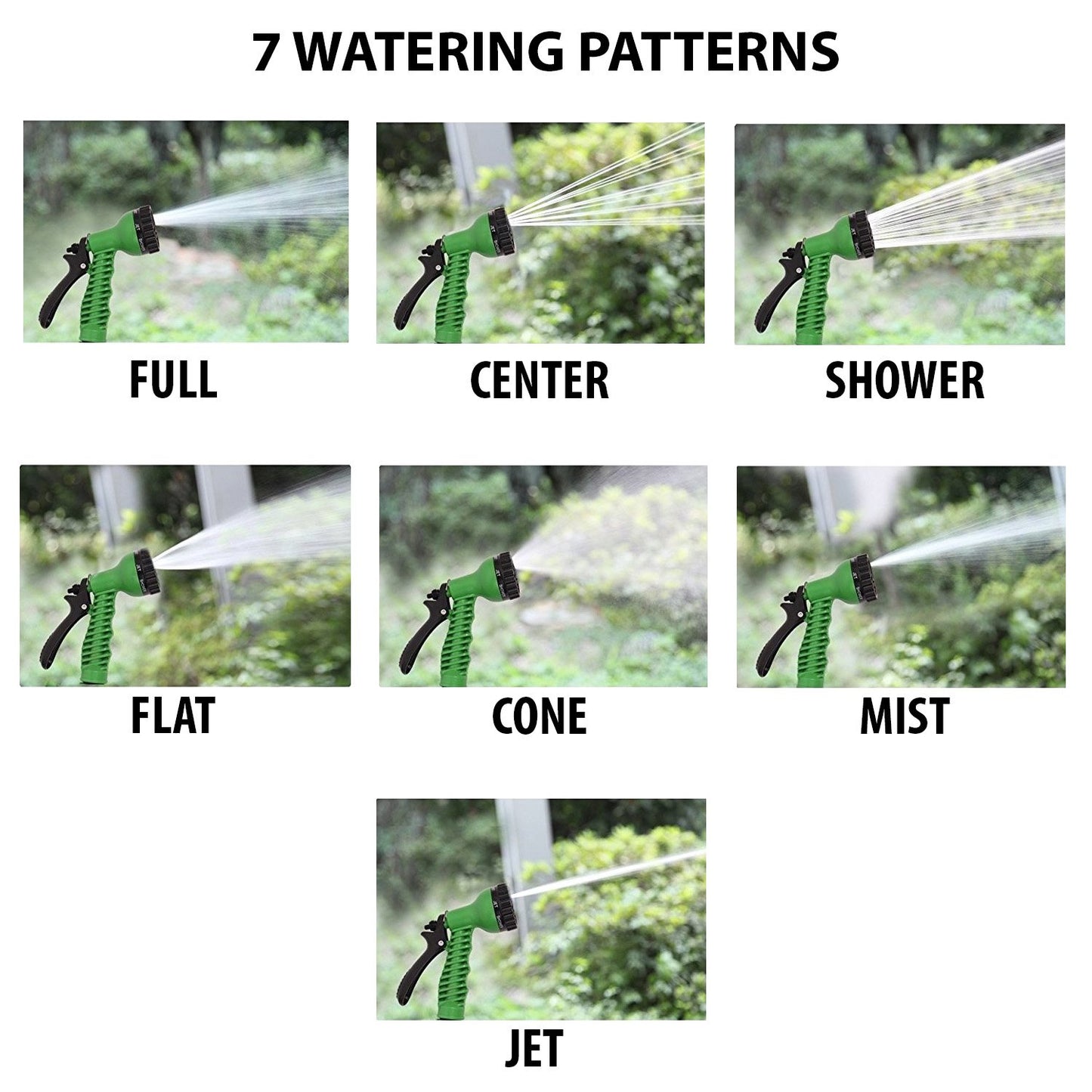 7 WATERING PATTERNS

FULL

CENTER

SHOWER

FLAT

CONE

MIST

JET